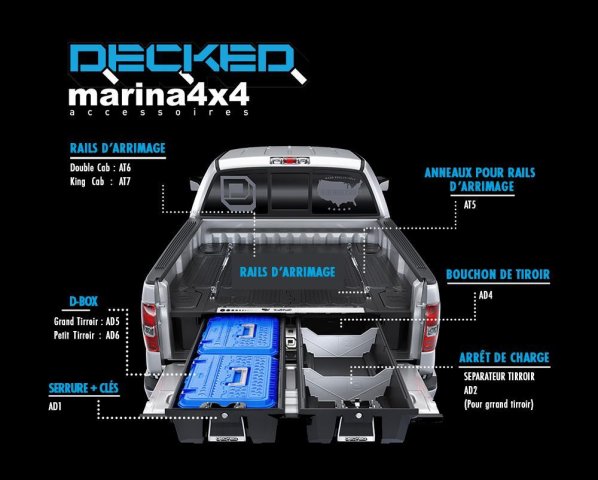 DECKED
marina4x4
accessoires

RAILS D'ARRIMAGE
Double Cab : AT6
King Cab : AT7

ANNEAUX POUR RAILS D'ARRIMAGE
AT5

RAILS D'ARRIMAGE

BOUCHON DE TIROIR
AD4

D-BOX
Grand Tirroir : AD5
Petit Tirroir : AD6

ARRÊT DE CHARGE
SEPARATEUR TIRROIR
AD2
(Pour grrand tirroir)

SERRURE + CLÉS
AD1